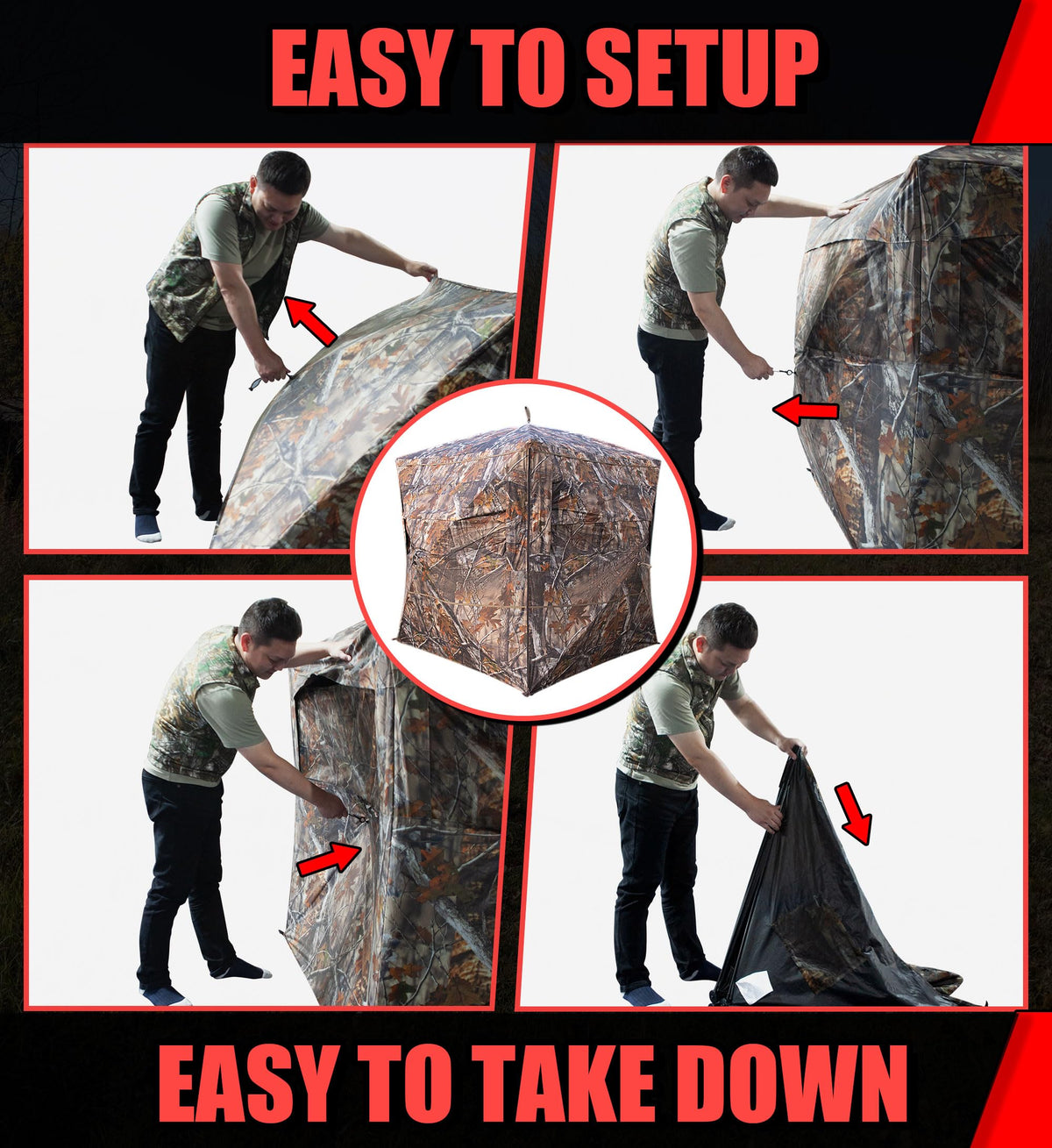 EASY TO SETUP

EASY TO TAKE DOWN